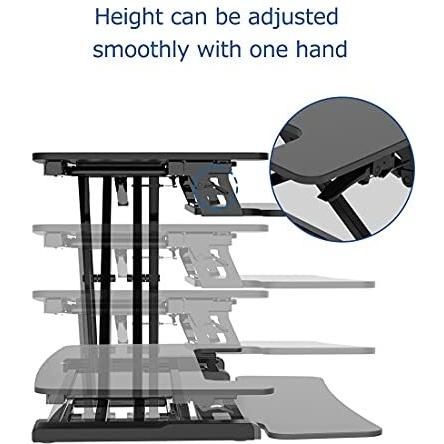 Height can be adjusted smoothly with one hand