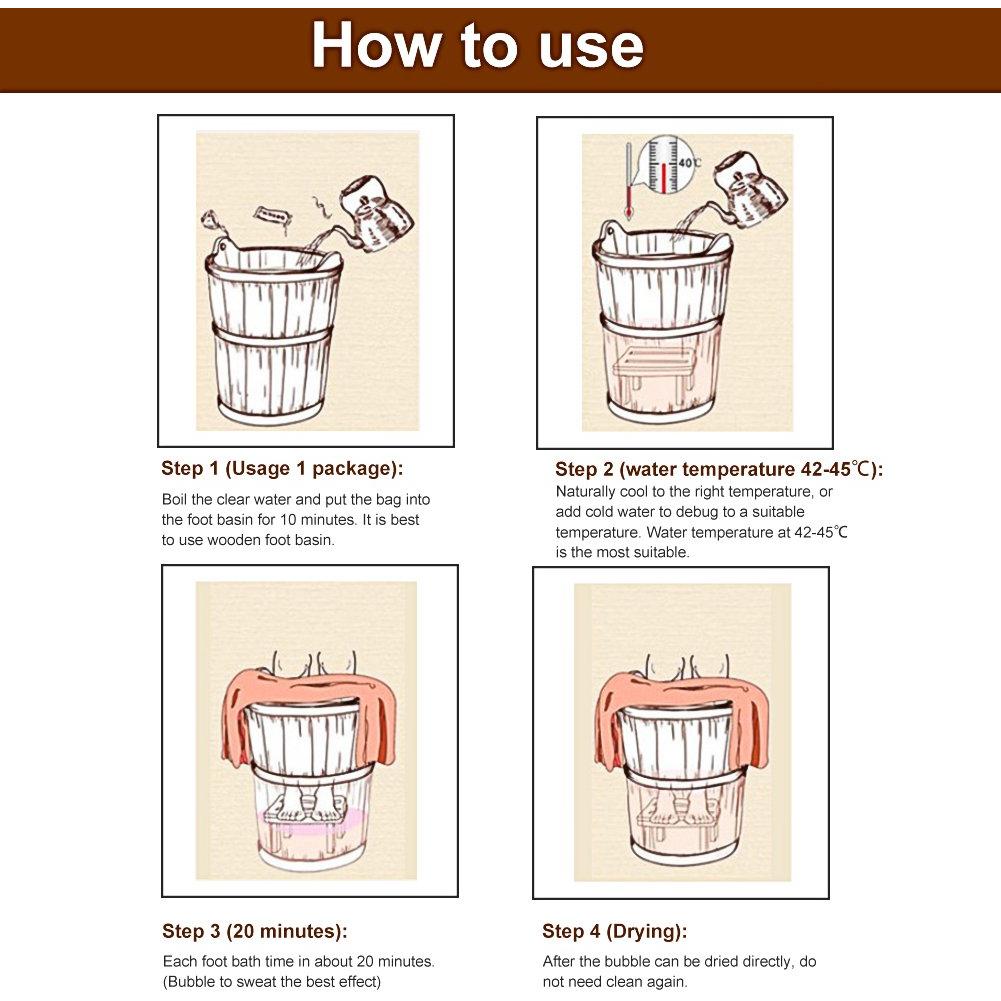 How to use

40℃

Step 1 (Usage 1 package):

Boil the clear water and put the bag into the foot basin for 10 minutes. It is best to use wooden foot basin.

Step 2 (water temperature 42-45℃):

Naturally cool to the right temperature, or add cold water to debug to a suitable temperature. Water temperature at 42-45℃ is the most suitable.

Step 3 (20 minutes):

Each foot bath time in about 20 minutes. (Bubble to sweat the best effect)

Step 4 (Drying):

After the bubble can be dried directly, do not need clean again.