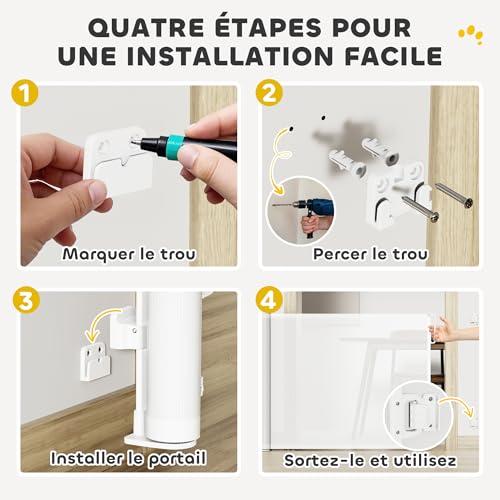 QUATRE ÉTAPES POUR UNE INSTALLATION FACILE

1
Marquer le trou

2
Percer le trou

3
Installer le portail

4
Sortez-le et utilisez