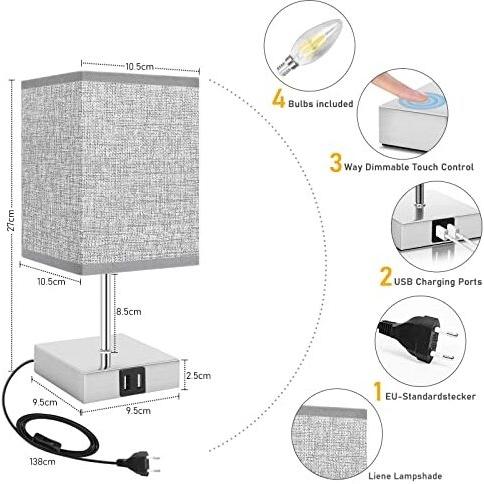 10.5cm

27cm

10.5cm

8.5cm

2.5cm

9.5cm

9.5cm

138cm

4 Bulbs included

3 Way Dimmable Touch Control

2 USB Charging Ports

1 EU-Standardstecker

Liene Lampshade