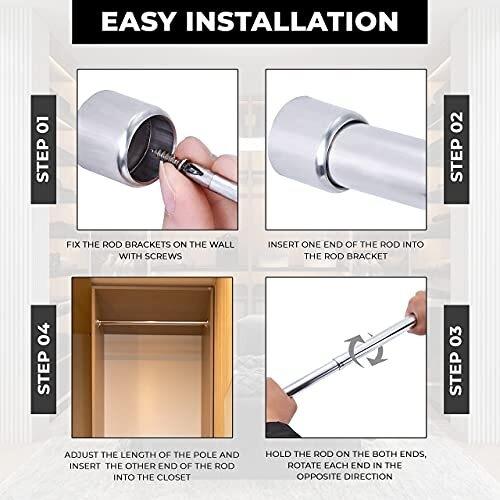 EASY INSTALLATION

STEP 01

FIX THE ROD BRACKETS ON THE WALL WITH SCREWS

STEP 02

INSERT ONE END OF THE ROD INTO THE ROD BRACKET

STEP 04

ADJUST THE LENGTH OF THE POLE AND INSERT THE OTHER END OF THE ROD INTO THE CLOSET

STEP 03

HOLD THE ROD ON THE BOTH ENDS, ROTATE EACH END IN THE OPPOSITE DIRECTION