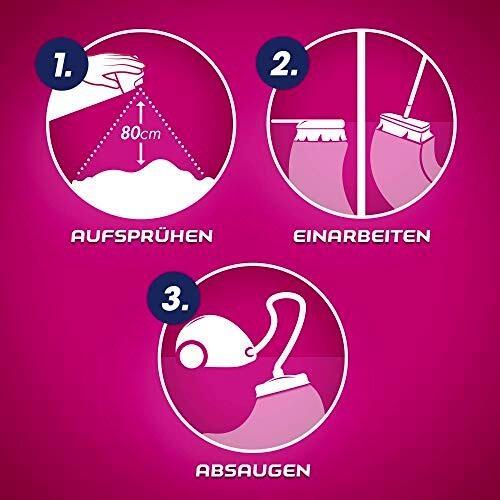 1.

80cm

AUFSPRÜHEN

2.

EINARBEITEN

3.

ABSAUGEN