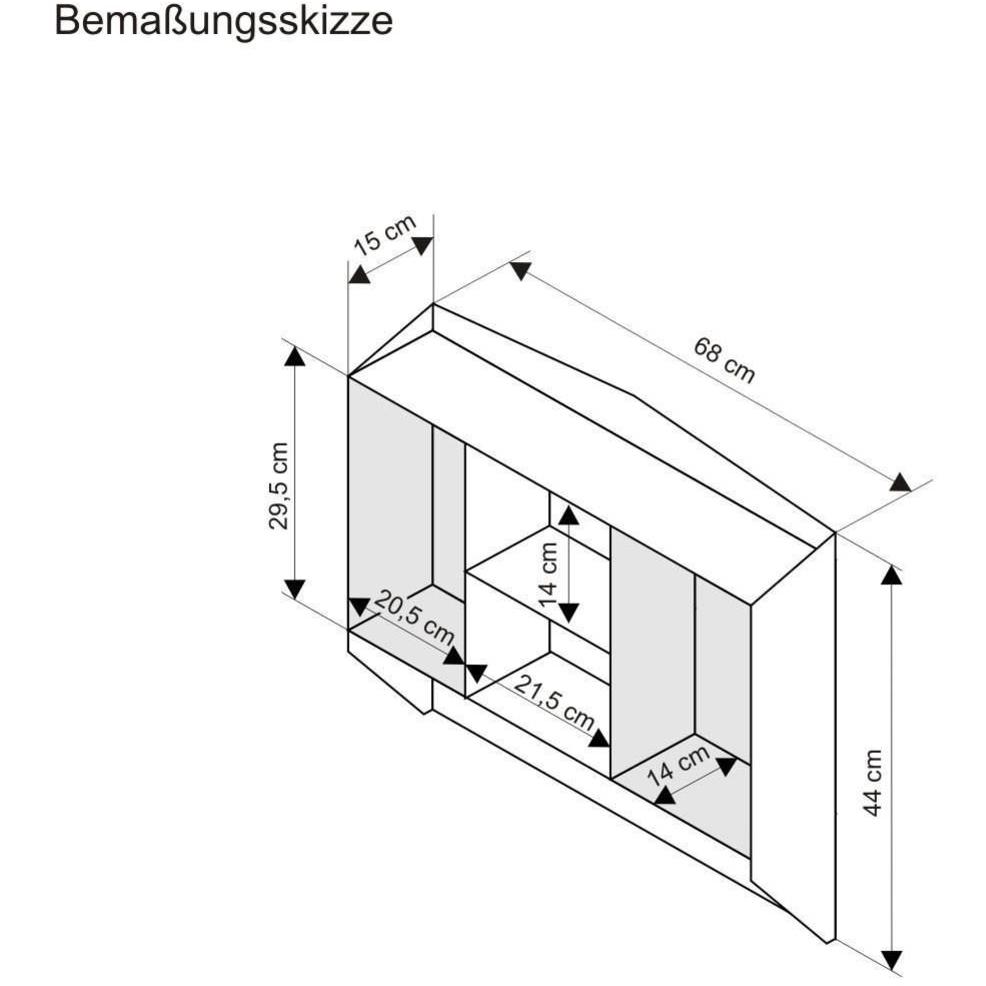 Bemaßungsskizze

15 cm
68 cm
29,5 cm
14 cm
20,5 cm
21,5 cm
14 cm
44 cm