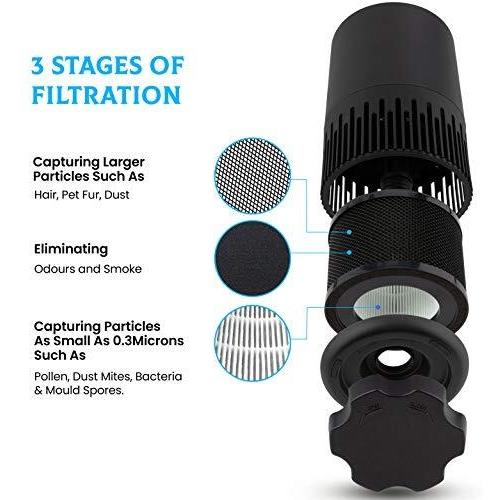 3 STAGES OF FILTRATION

Capturing Larger Particles Such As

Hair, Pet Fur, Dust

Eliminating

Odours and Smoke

Capturing Particles As Small As 0.3Microns Such As

Pollen, Dust Mites, Bacteria & Mould Spores.