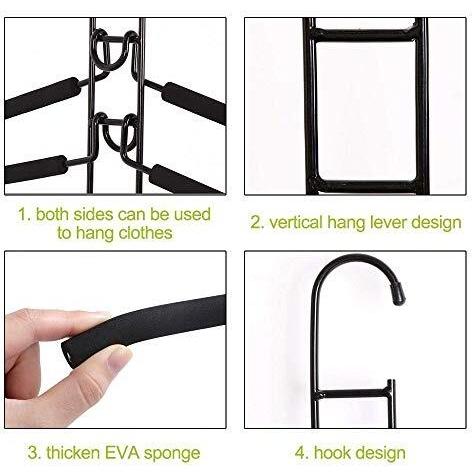 1. both sides can be used to hang clothes

2. vertical hang lever design

3. thicken EVA sponge

4. hook design