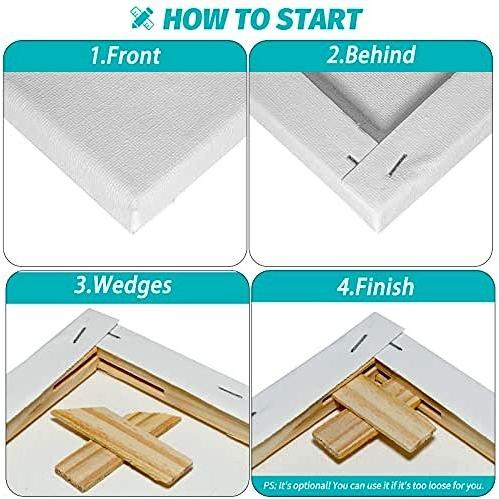 HOW TO START

1.Front

2.Behind

3.Wedges

4.Finish

PS: It's optional! You can use it if it's too loose for you.