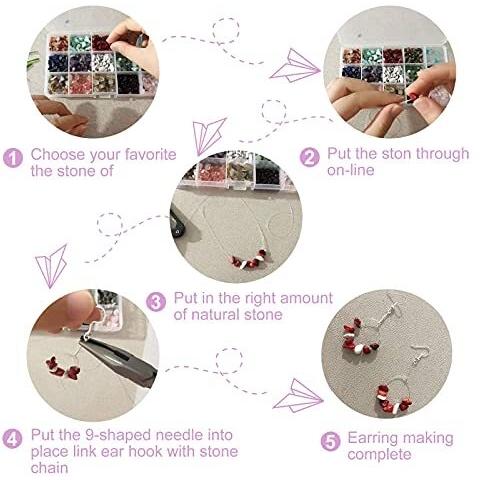 1 Choose your favorite the stone of

2 Put the ston through on-line

3 Put in the right amount of natural stone

4 Put the 9-shaped needle into place link ear hook with stone chain

5 Earring making complete