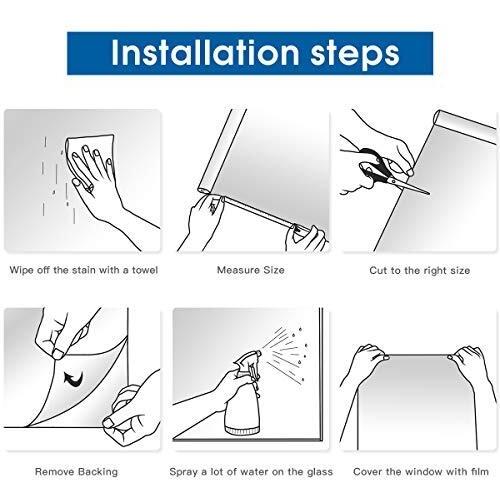 Installation steps

Wipe off the stain with a towel

Measure Size

Cut to the right size

Remove Backing

Spray a lot of water on the glass

Cover the window with film