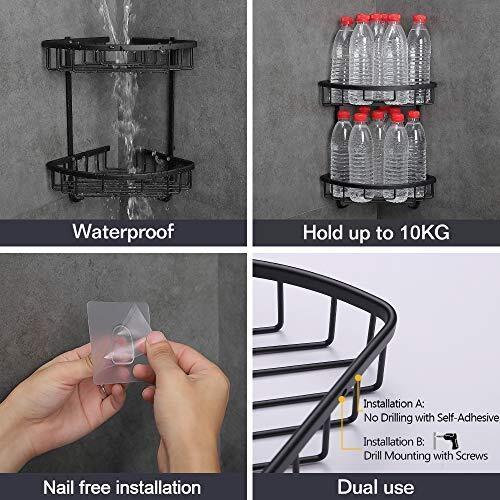 Waterproof

Hold up to 10KG

Nail free installation

Installation A:
No Drilling with Self-Adhesive

Installation B:
Drill Mounting with Screws

Dual use