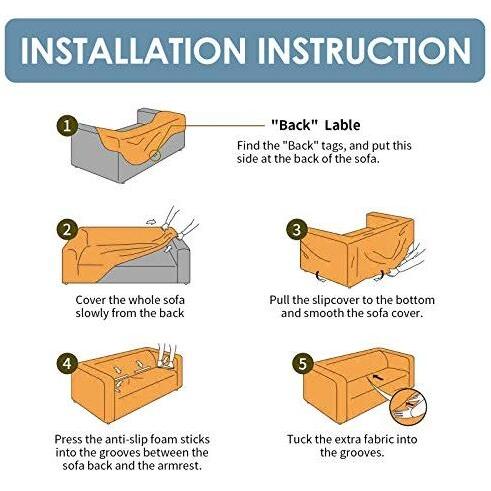 INSTALLATION INSTRUCTION

1

"Back" Lable

Find the "Back" tags, and put this side at the back of the sofa.

2

Cover the whole sofa slowly from the back

3

Pull the slipcover to the bottom and smooth the sofa cover.

4

Press the anti-slip foam sticks into the grooves between the sofa back and the armrest.

5

Tuck the extra fabric into the grooves.