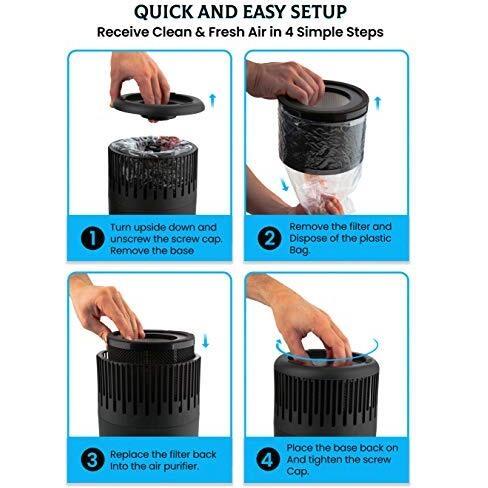 QUICK AND EASY SETUP
Receive Clean & Fresh Air in 4 Simple Steps

1 Turn upside down and unscrew the screw cap. Remove the base

2 Remove the filter and Dispose of the plastic Bag.

3 Replace the filter back into the air purifier.

4 Place the base back on And tighten the screw Cap.