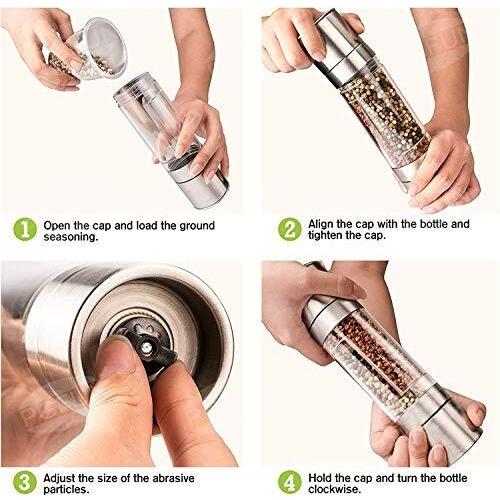 1 Open the cap and load the ground seasoning.

2 Align the cap with the bottle and tighten the cap.

3 Adjust the size of the abrasive particles.

4 Hold the cap and turn the bottle clockwise.