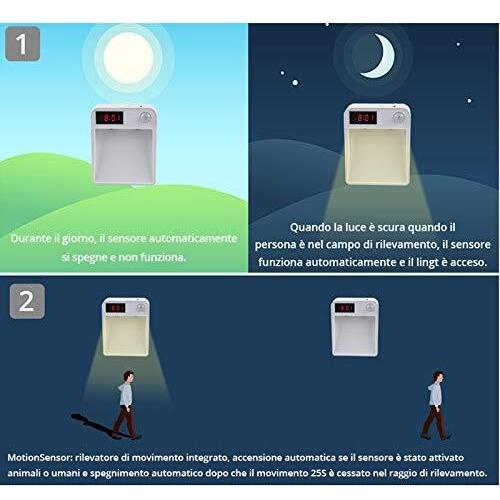 1

8:01

Durante il giorno, il sensore automaticamente si spegne e non funziona.

8:01

Quando la luce è scura quando il persona è nel campo di rilevamento, il sensore funziona automaticamente e il lingt è acceso.

2

8:01

8:01

MotionSensor: rilevatore di movimento integrato, accensione automatica se il sensore è stato attivato animali o umani e spegnimento automatico dopo che il movimento 25S è cessato nel raggio di rilevamento.