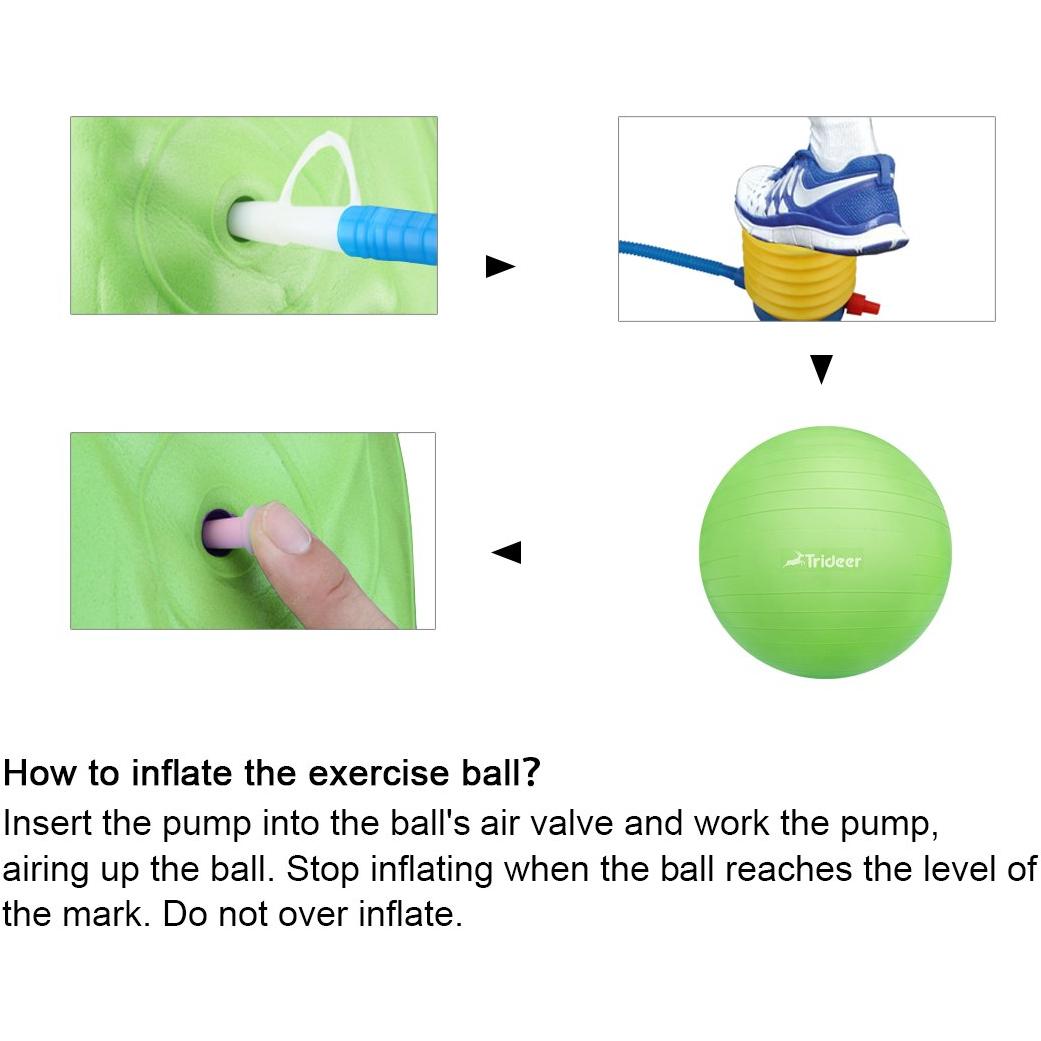 Trideer

How to inflate the exercise ball?
Insert the pump into the ball's air valve and work the pump, airing up the ball. Stop inflating when the ball reaches the level of the mark. Do not over inflate.