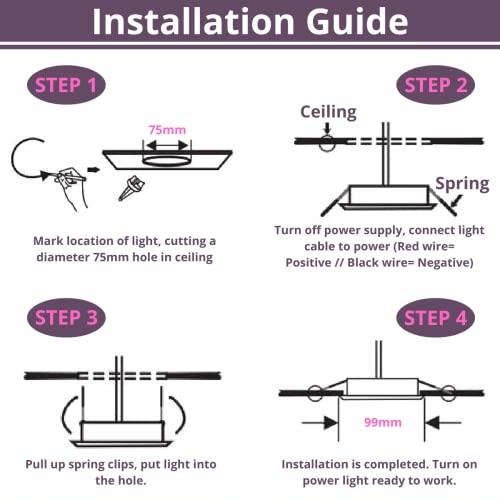 Installation Guide

STEP 1

75mm

Mark location of light, cutting a diameter 75mm hole in ceiling

STEP 2

Ceiling

Spring

Turn off power supply, connect light cable to power (Red wire= Positive // Black wire= Negative)

STEP 3

Pull up spring clips, put light into the hole.

STEP 4

99mm

Installation is completed. Turn on power light ready to work.