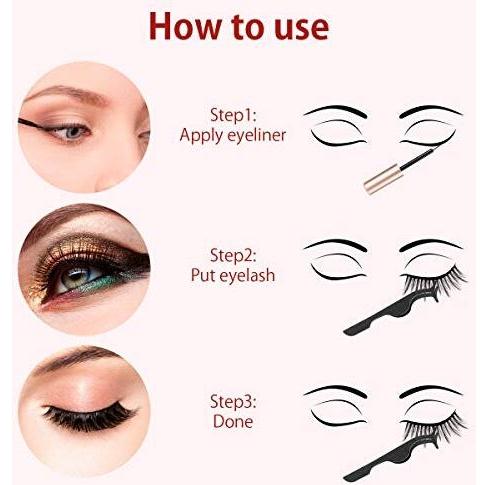 How to use

Step1:
Apply eyeliner

Step2:
Put eyelash

Step3:
Done