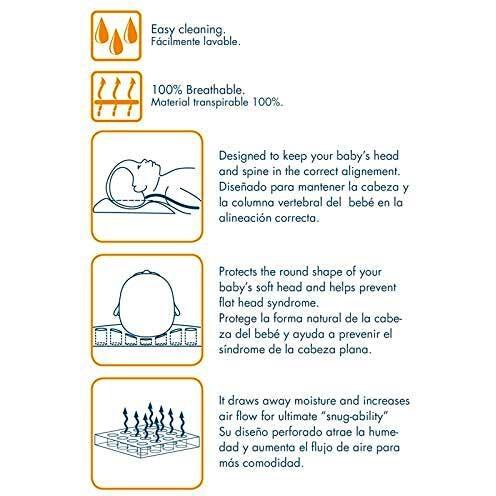 Easy cleaning.
Fácilmente lavable.

100% Breathable.
Material transpirable 100%.

Designed to keep your baby's head and spine in the correct alignement. Diseñado para mantener la cabeza y la columna vertebral del bebé en la alineación correcta.

Protects the round shape of your baby's soft head and helps prevent flat head syndrome.
Protege la forma natural de la cabeza del bebé y ayuda a prevenir el síndrome de la cabeza plana.

It draws away moisture and increases air flow for ultimate "snug-ability"
Su diseño perforado atrae la humedad y aumenta el flujo de aire para más comodidad.