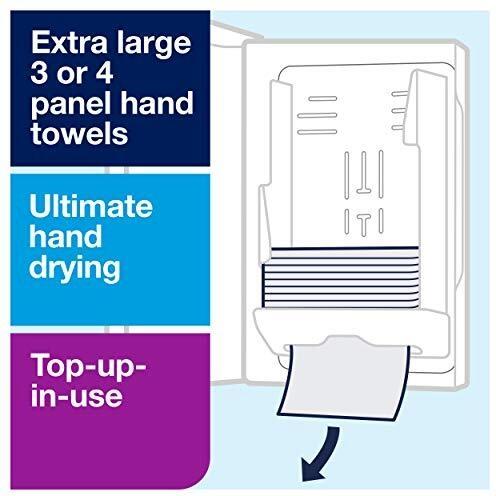 Extra large 3 or 4 panel hand towels

Ultimate hand drying

Top-up-in-use