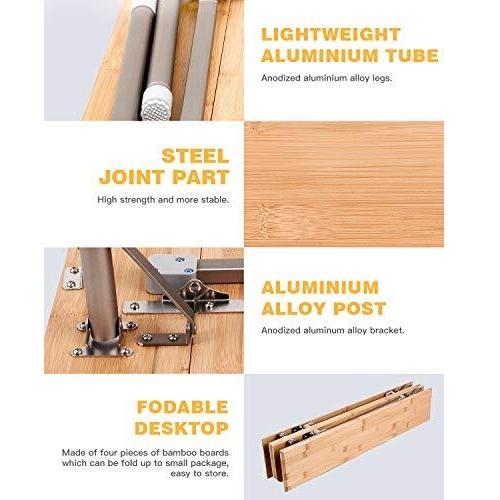 LIGHTWEIGHT ALUMINIUM TUBE

Anodized aluminium alloy legs.

STEEL JOINT PART

High strength and more stable.

ALUMINIUM ALLOY POST

Anodized aluminum alloy bracket.

FODABLE DESKTOP

Made of four pieces of bamboo boards which can be fold up to small package, easy to store.