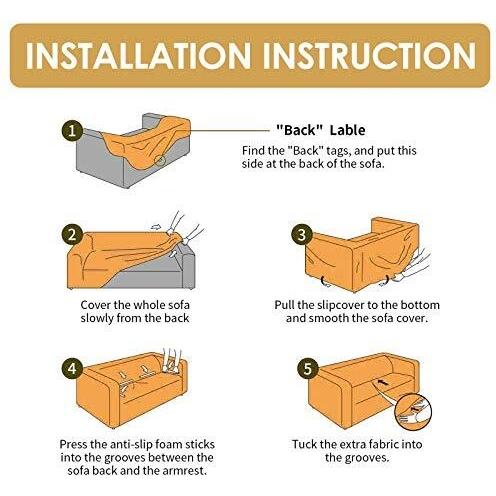 INSTALLATION INSTRUCTION

1

"Back" Lable

Find the "Back" tags, and put this side at the back of the sofa.

2

Cover the whole sofa slowly from the back

3

Pull the slipcover to the bottom and smooth the sofa cover.

4

Press the anti-slip foam sticks into the grooves between the sofa back and the armrest.

5

Tuck the extra fabric into the grooves.