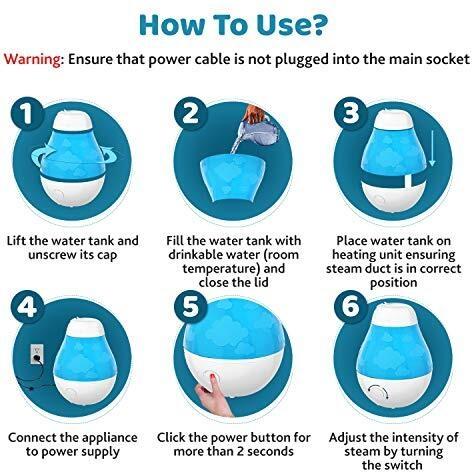 How To Use?

Warning: Ensure that power cable is not plugged into the main socket

1
Lift the water tank and unscrew its cap

2
Fill the water tank with drinkable water (room temperature) and close the lid

3
Place water tank on heating unit ensuring steam duct is in correct position

4
Connect the appliance to power supply

5
Click the power button for more than 2 seconds

6
Adjust the intensity of steam by turning the switch