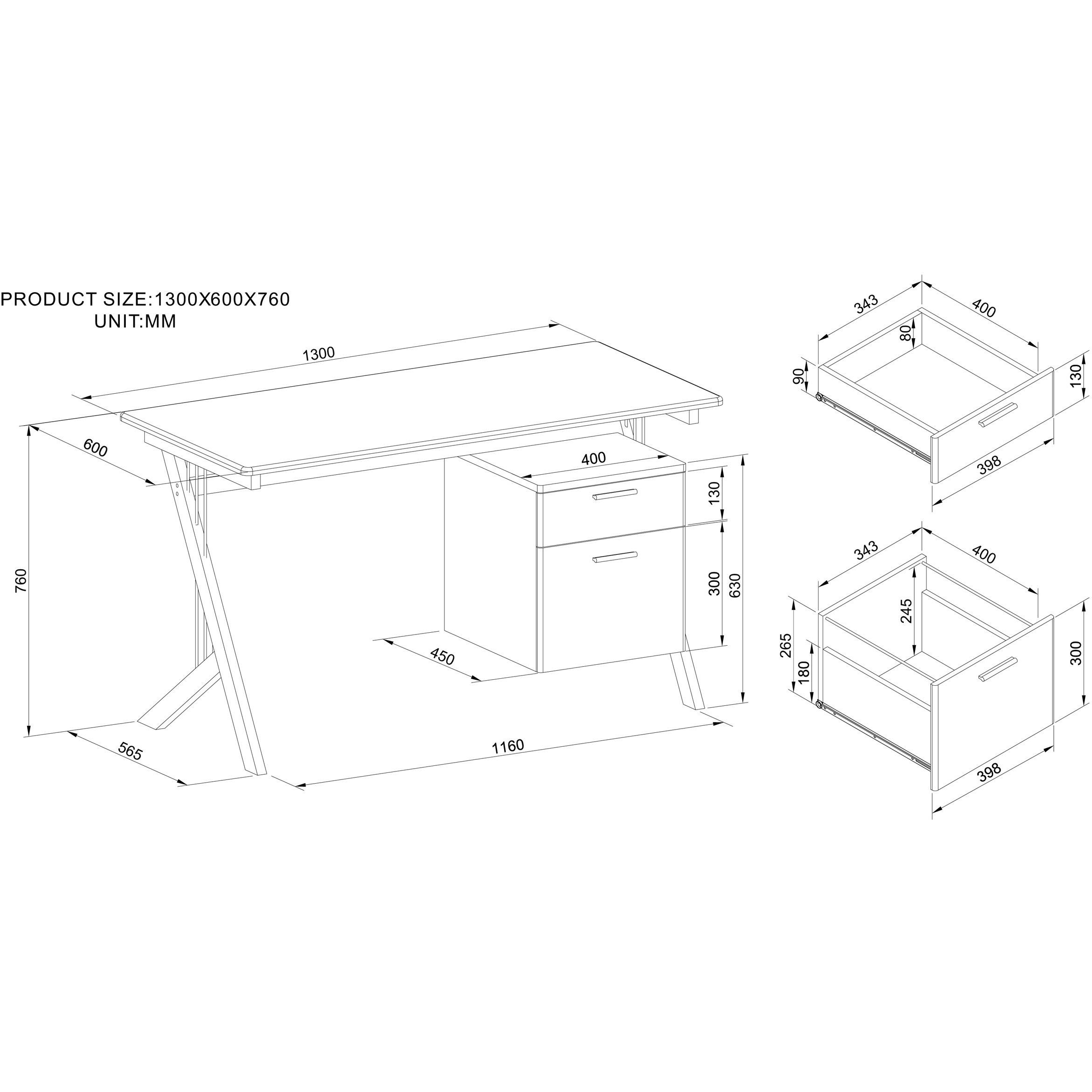 PRODUCT SIZE:1300X600X760
UNIT:MM

1300
600
760
400
130
300
630
450
565
1160

343
400
80
90
130
398

343
400
245
265
180
300
398