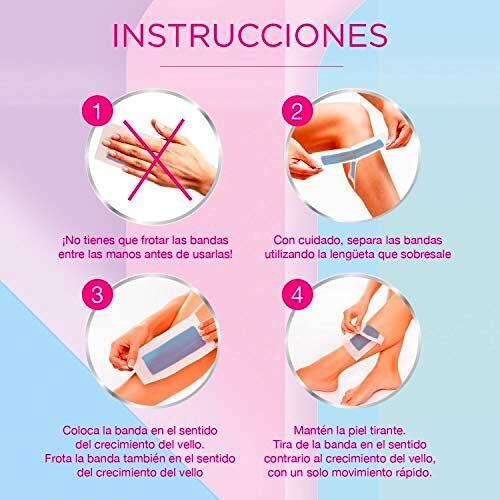 INSTRUCCIONES

1

¡No tienes que frotar las bandas entre las manos antes de usarlas!

2

Con cuidado, separa las bandas utilizando la lengüeta que sobresale

3

Coloca la banda en el sentido del crecimiento del vello. Frota la banda también en el sentido del crecimiento del vello

4

Mantén la piel tirante. Tira de la banda en el sentido contrario al crecimiento del vello, con un solo movimiento rápido.