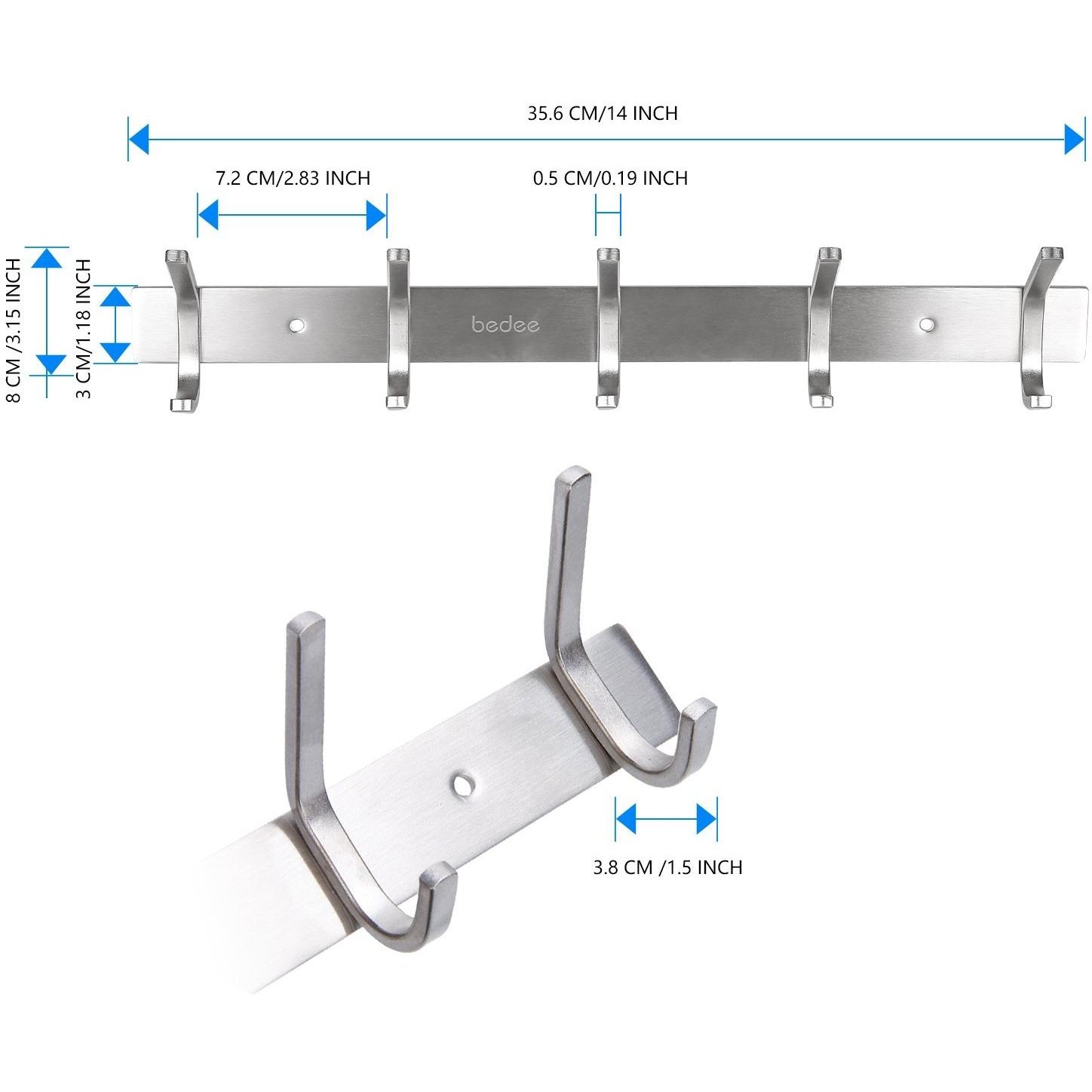 35.6 CM/14 INCH

7.2 CM/2.83 INCH

0.5 CM/0.19 INCH

8 CM /3.15 INCH

3 CM/1.18 INCH

bedee

3.8 CM /1.5 INCH