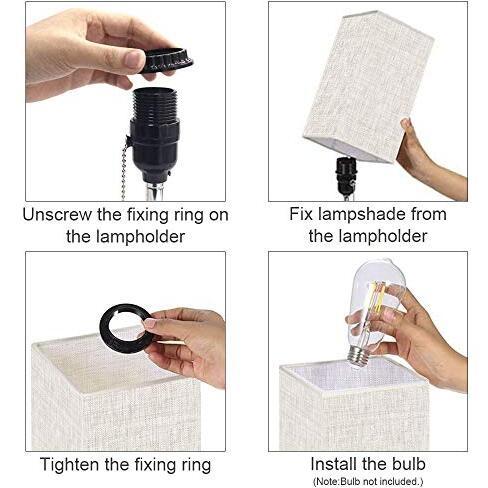 Unscrew the fixing ring on the lampholder

Fix lampshade from the lampholder

Tighten the fixing ring

Install the bulb
(Note:Bulb not included.)