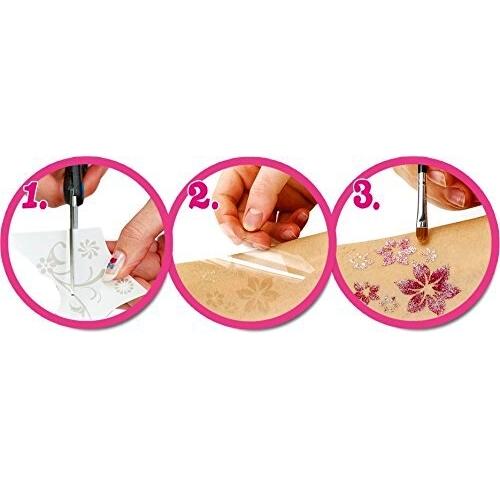 1.

2.

3.