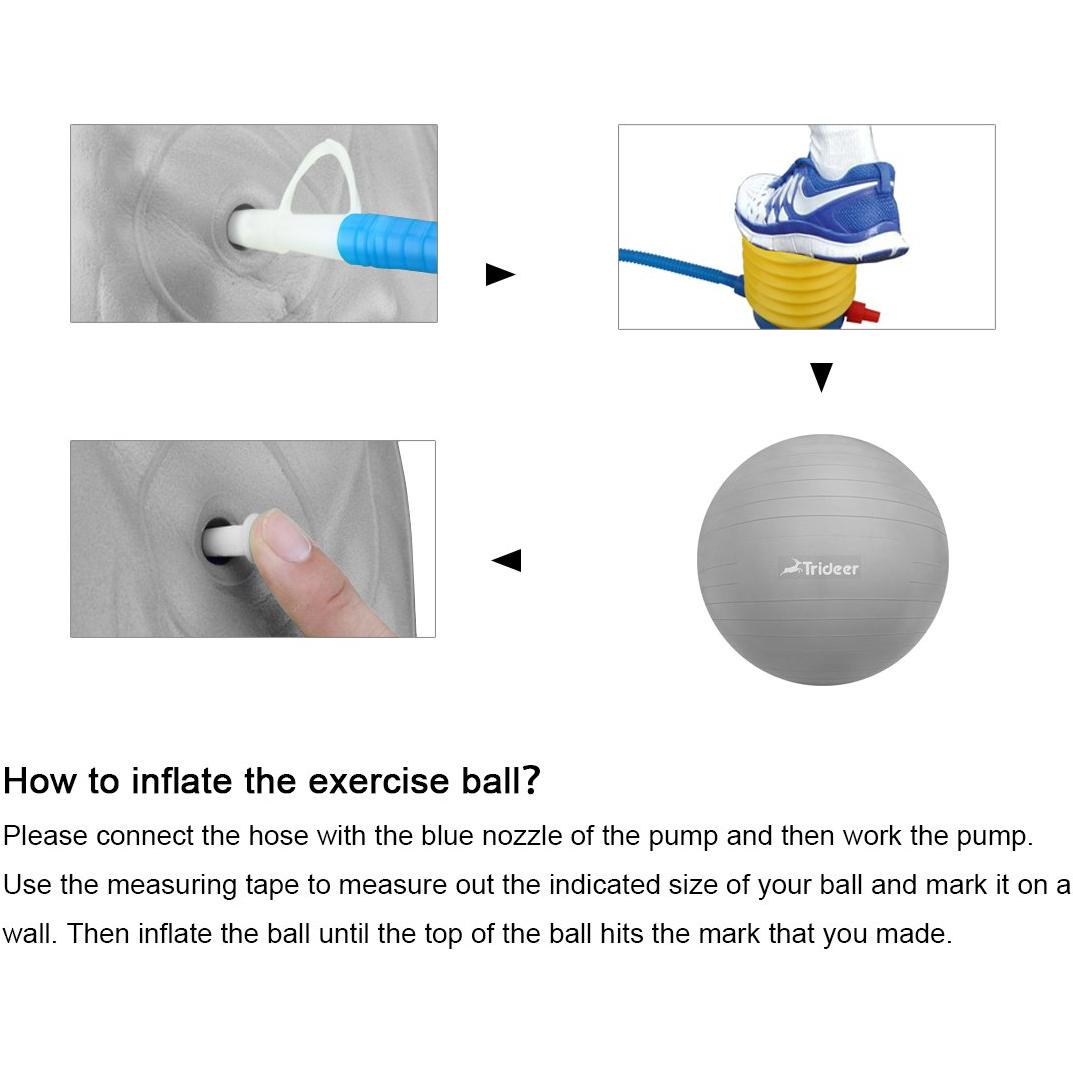 Trideer

How to inflate the exercise ball?

Please connect the hose with the blue nozzle of the pump and then work the pump. Use the measuring tape to measure out the indicated size of your ball and mark it on a wall. Then inflate the ball until the top of the ball hits the mark that you made.