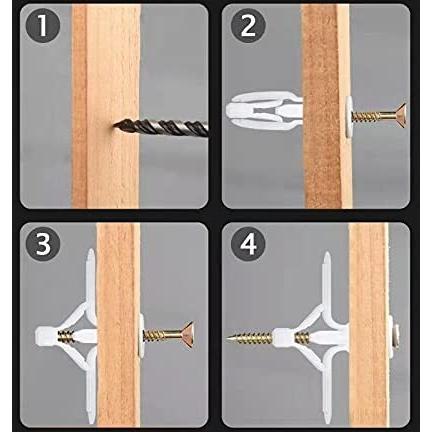 1

2

3

4