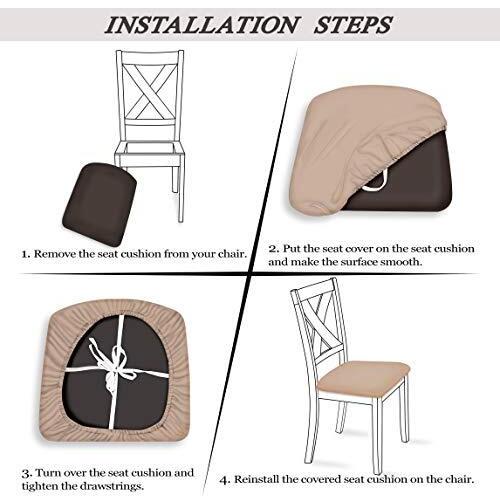 INSTALLATION STEPS

1. Remove the seat cushion from your chair.

2. Put the seat cover on the seat cushion and make the surface smooth.

3. Turn over the seat cushion and tighten the drawstrings.

4. Reinstall the covered seat cushion on the chair.