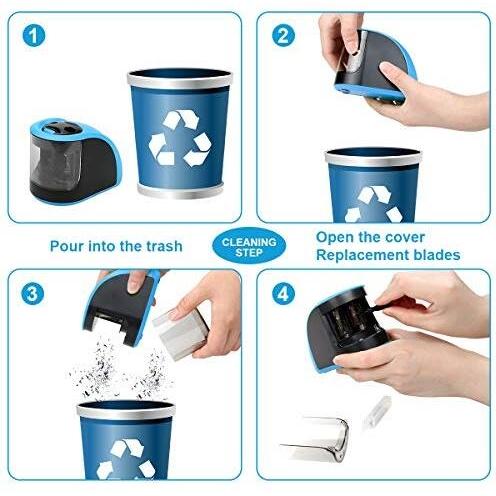 1

2

Pour into the trash

CLEANING STEP

Open the cover
Replacement blades

3

4