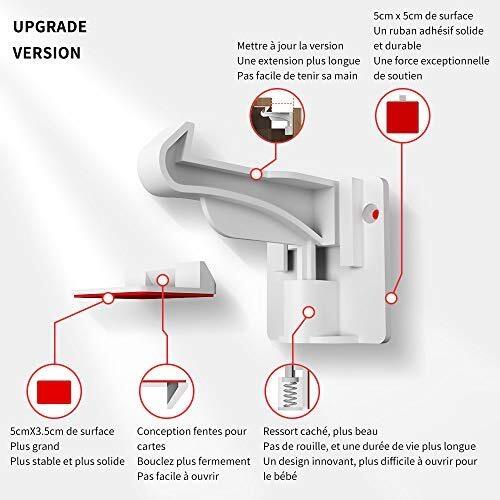 UPGRADE
VERSION

Mettre à jour la version
Une extension plus longue
Pas facile de tenir sa main

5cm x 5cm de surface
Un ruban adhésif solide et durable
Une force exceptionnelle de soutien

5cmX3.5cm de surface
Plus grand
Plus stable et plus solide

Conception fentes pour cartes
Bouclez plus fermement
Pas facile à ouvrir

Ressort caché, plus beau
Pas de rouille, et une durée de vie plus longue
Un design innovant, plus difficile à ouvrir pour le bébé