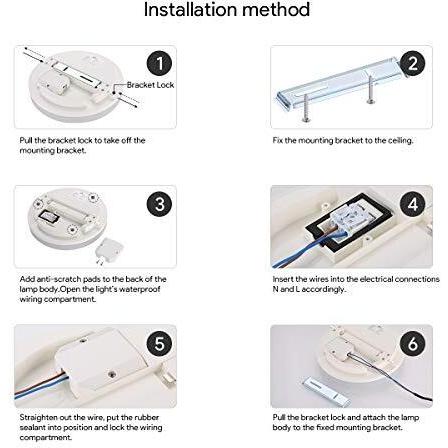 Installation method

1

Bracket Lock

Pull the bracket lock to take off the mounting bracket.

2

Fix the mounting bracket to the ceiling.

3

Add anti-scratch pads to the back of the lamp body.Open the light's waterproof wiring compartment.

4

Insert the wires into the electrical connections N and L accordingly.

5

Straighten out the wire, put the rubber sealant into position and lock the wiring compartment.

6

Pull the bracket lock and attach the lamp body to the fixed mounting bracket.