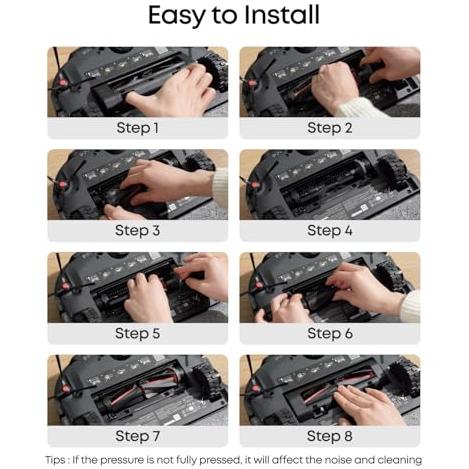 Easy to Install

Step 1

Step 2

Step 3

Step 4

Step 5

Step 6

Step 7

Step 8

Tips : If the pressure is not fully pressed, it will affect the noise and cleaning