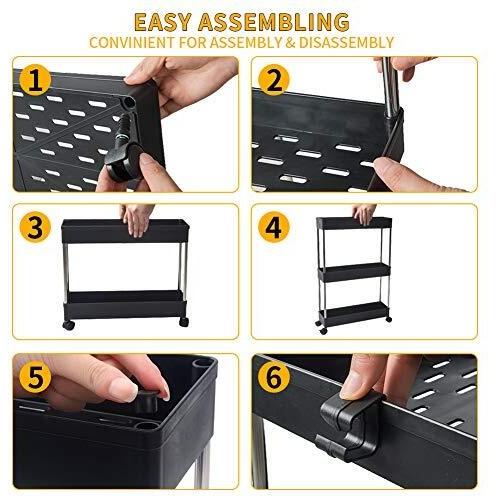 EASY ASSEMBLING
CONVINIENT FOR ASSEMBLY & DISASSEMBLY

1

2

3

4

5

6