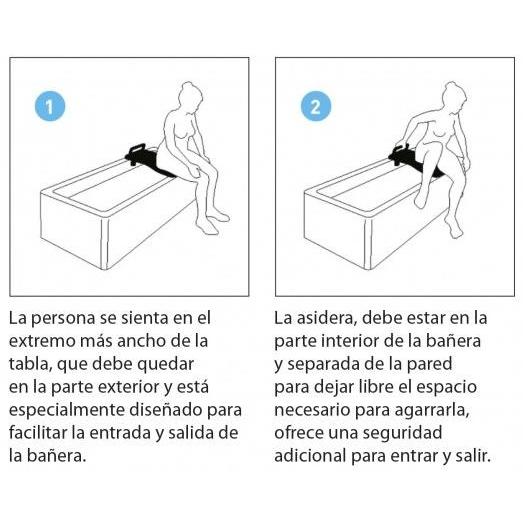 1

La persona se sienta en el extremo más ancho de la tabla, que debe quedar en la parte exterior y está especialmente diseñado para facilitar la entrada y salida de la bañera.

2

La asidera, debe estar en la parte interior de la bañera y separada de la pared para dejar libre el espacio necesario para agarrarla, ofrece una seguridad adicional para entrar y salir.