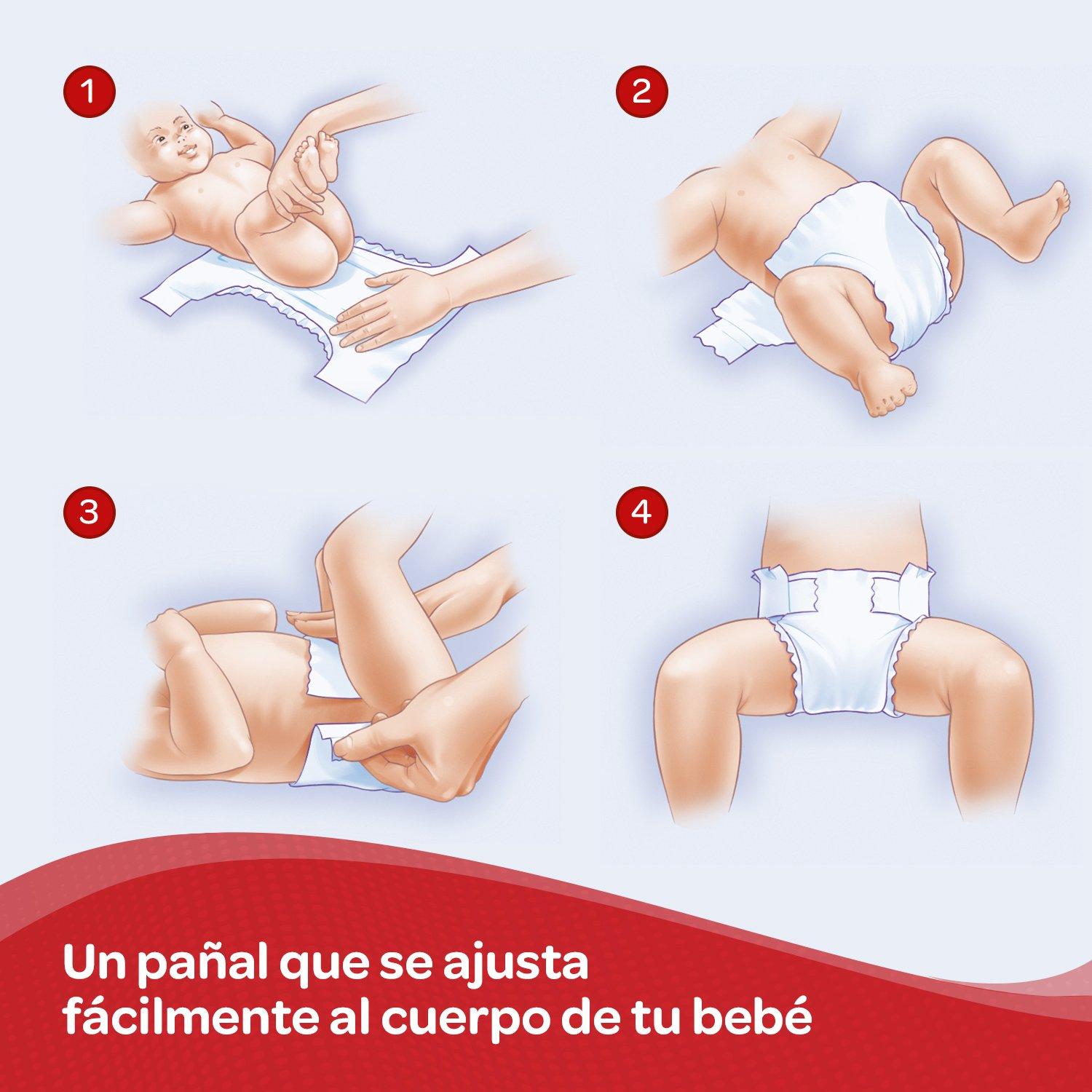 1

2

3

4

Un pañal que se ajusta fácilmente al cuerpo de tu bebé