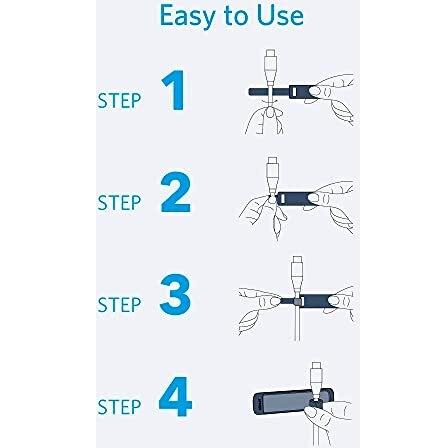 Easy to Use

STEP 1

STEP 2

STEP 3

STEP 4