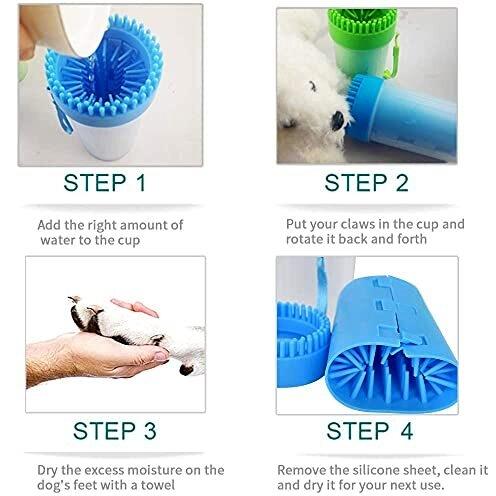 STEP 1

Add the right amount of water to the cup

STEP 2

Put your claws in the cup and rotate it back and forth

STEP 3

Dry the excess moisture on the dog's feet with a towel

STEP 4

Remove the silicone sheet, clean it and dry it for your next use.