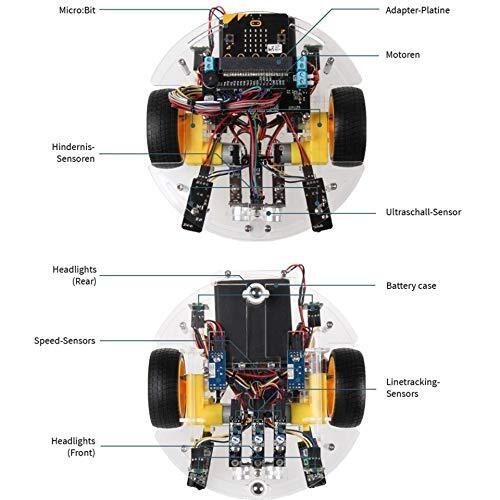 Micro:Bit

Adapter-Platine

Motoren

Hindernis-Sensoren

Ultraschall-Sensor

Headlights (Rear)

Battery case

Speed-Sensors

Linetracking-Sensors

Headlights (Front)