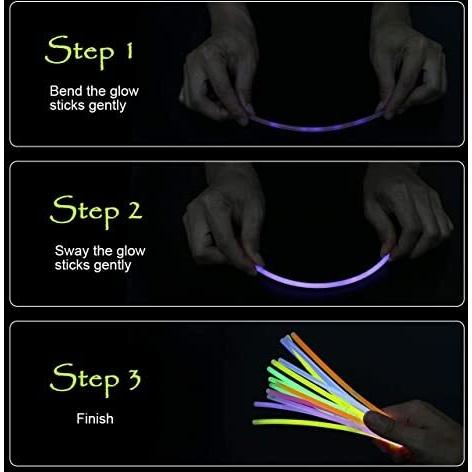 Step 1

Bend the glow sticks gently

Step 2

Sway the glow sticks gently

Step 3

Finish