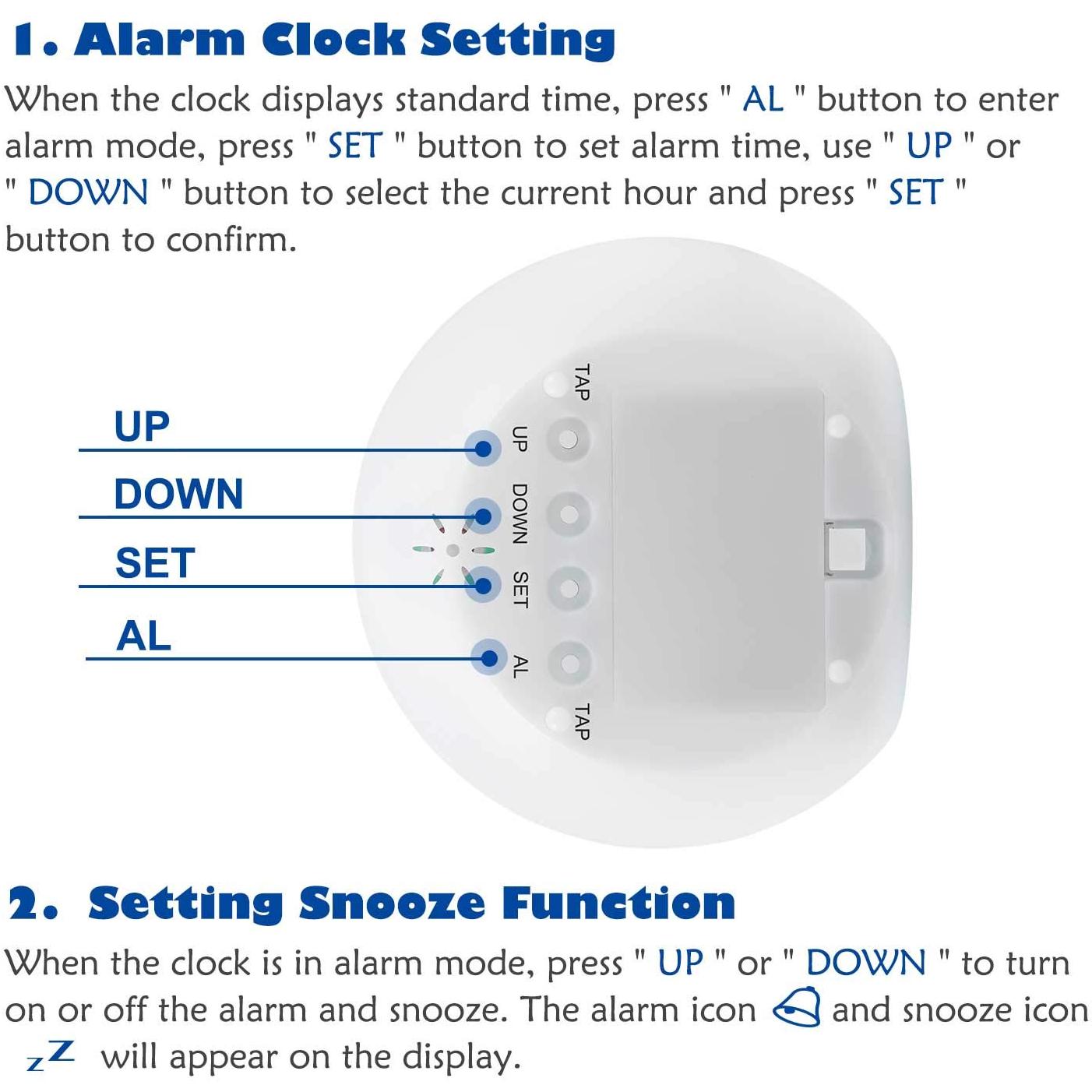 1. Alarm Clock Setting

When the clock displays standard time, press " AL " button to enter alarm mode, press " SET " button to set alarm time, use " UP " or " DOWN " button to select the current hour and press " SET " button to confirm.

UP
DOWN
SET
AL

TAP
UP
DOWN
SET
AL
TAP

2. Setting Snooze Function

When the clock is in alarm mode, press " UP " or " DOWN " to turn on or off the alarm and snooze. The alarm icon and snooze icon zZ will appear on the display.