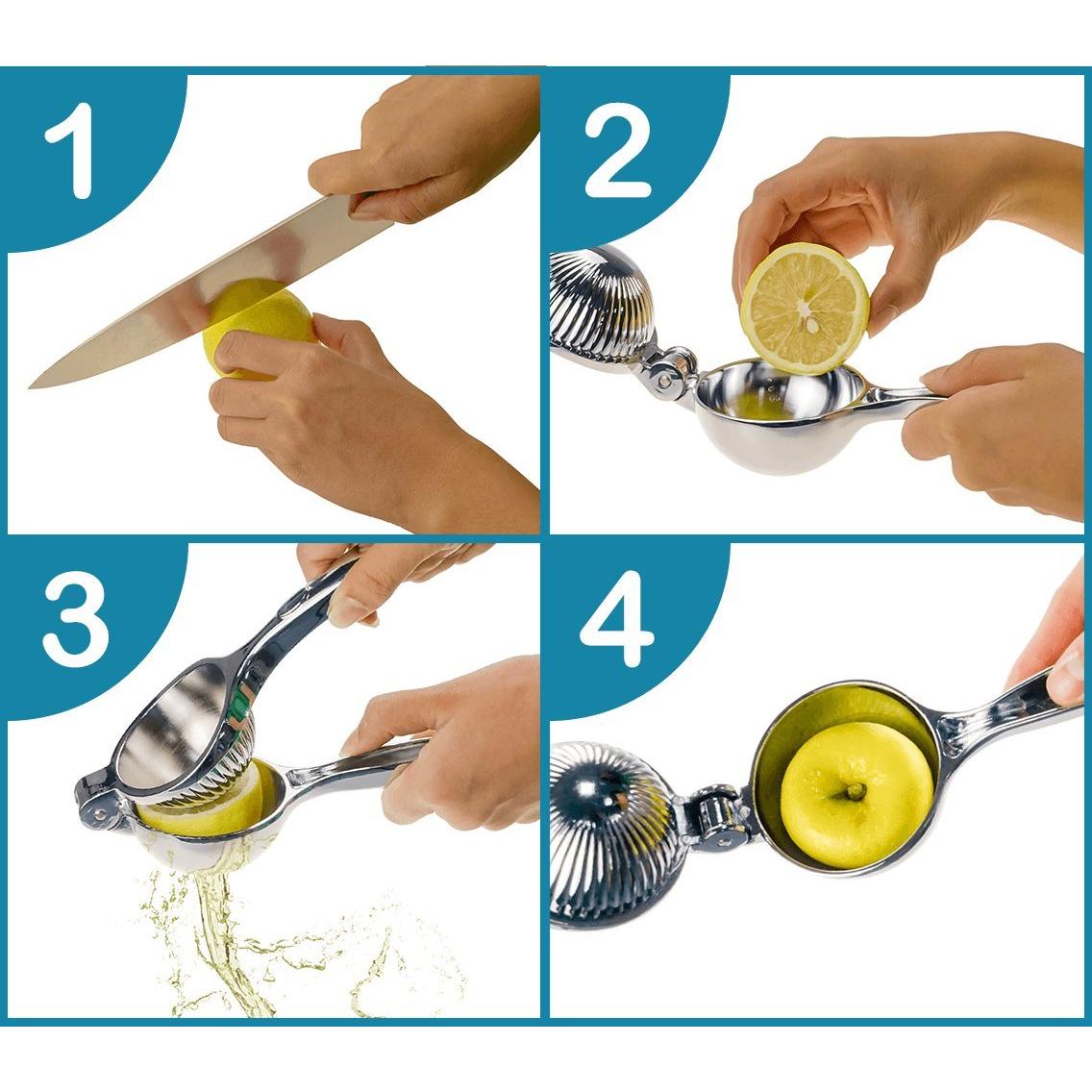 1

2

3

4