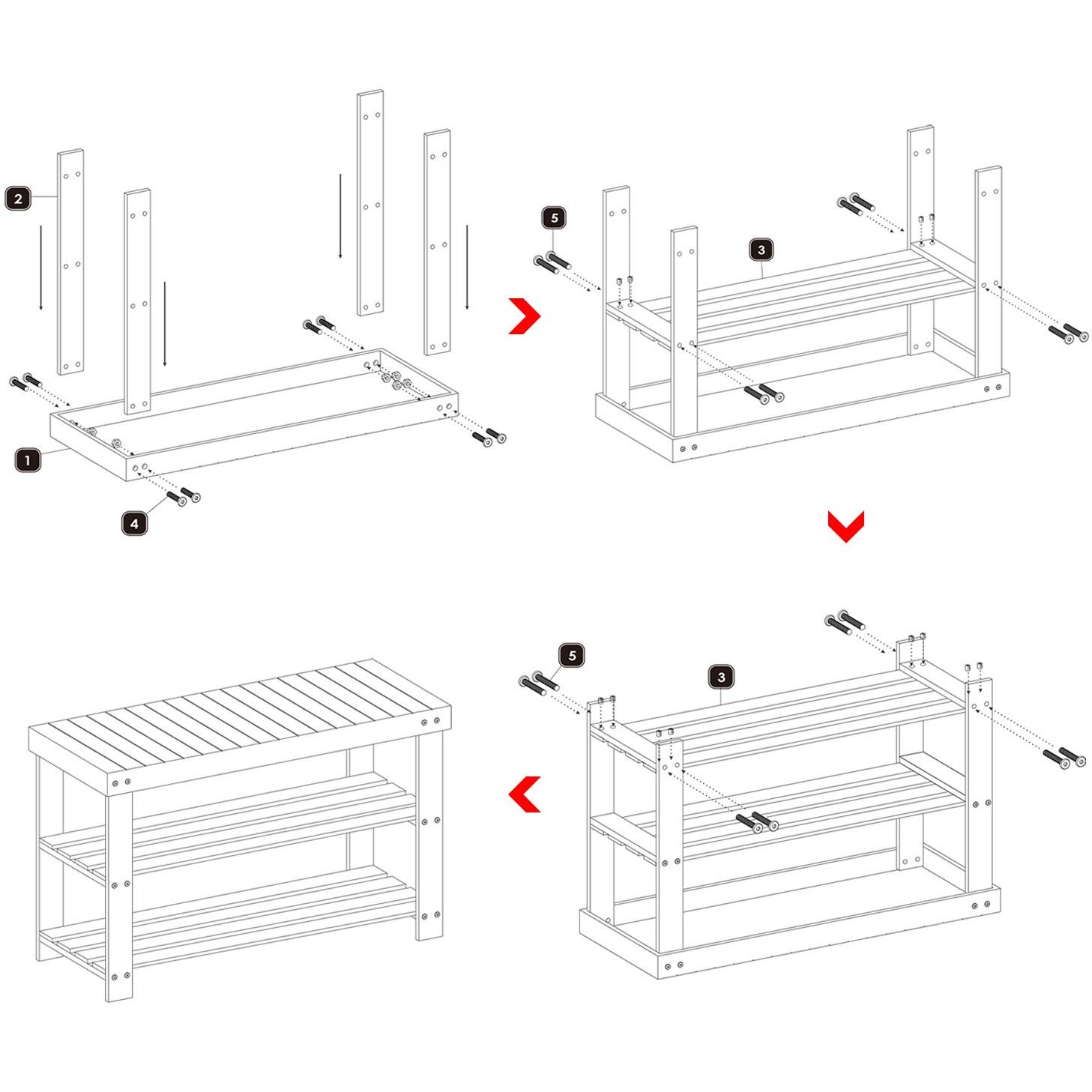 2
1
4
5
3
5
3