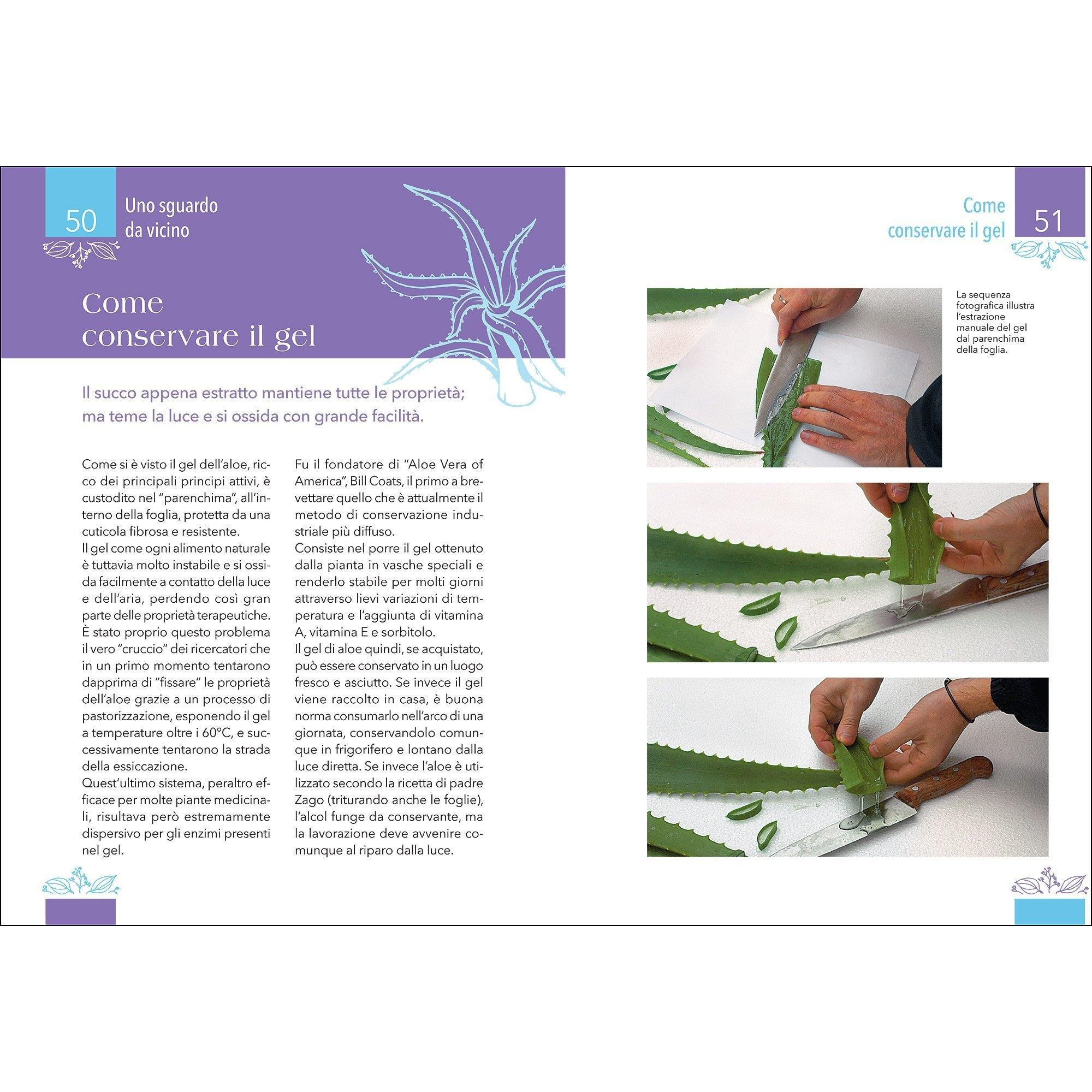 50 Uno sguardo da vicino

Come conservare il gel

Il succo appena estratto mantiene tutte le proprietà; ma teme la luce e si ossida con grande facilità.

Come si è visto il gel dell'aloe, ricco dei principali principi attivi, è custodito nel "parenchima", all'interno della foglia, protetta da una cuticola fibrosa e resistente.
Il gel come ogni alimento naturale è tuttavia molto instabile e si ossida facilmente a contatto della luce e dell'aria, perdendo così gran parte delle proprietà terapeutiche.
È stato proprio questo problema il vero "cruccio" dei ricercatori che in un primo momento tentarono dapprima di "fissare" le proprietà dell'aloe grazie a un processo di pastorizzazione, esponendo il gel a temperature oltre i 60°C, e successivamente tentarono la strada della essiccazione.
Quest'ultimo sistema, peraltro efficace per molte piante medicinali, risultava però estremamente dispersivo per gli enzimi presenti nel gel.

Fu il fondatore di "Aloe Vera of America", Bill Coats, il primo a brevettare quello che è attualmente il metodo di conservazione industriale più diffuso.
Consiste nel porre il gel ottenuto dalla pianta in vasche speciali e renderlo stabile per molti giorni attraverso lievi variazioni di temperatura e l'aggiunta di vitamina A, vitamina E e sorbitolo.
Il gel di aloe quindi, se acquistato, può essere conservato in un luogo fresco e asciutto. Se invece il gel viene raccolto in casa, è buona norma consumarlo nell'arco di una giornata, conservandolo comunque in frigorifero e lontano dalla luce diretta. Se invece l'aloe è utilizzato secondo la ricetta di padre Zago (triturando anche le foglie), l'alcol funge da conservante, ma la lavorazione deve avvenire comunque al riparo dalla luce.

Come conservare il gel 51

La sequenza fotografica illustra l'estrazione manuale del gel dal parenchima della foglia.