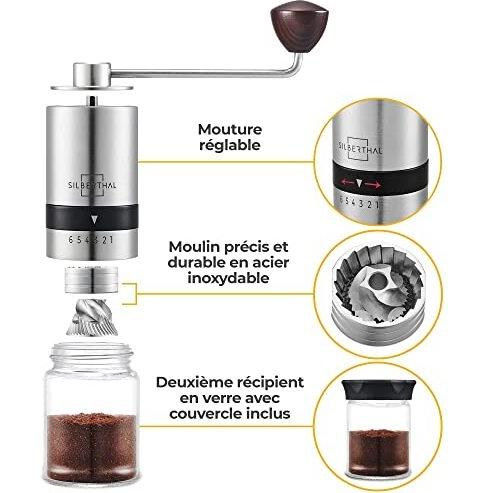 SILBERTHAL
6 5 4 3 2 1

Mouture réglable

SILBERTHAL
6 5 4 3 2 1

Moulin précis et durable en acier inoxydable

Deuxième récipient en verre avec couvercle inclus