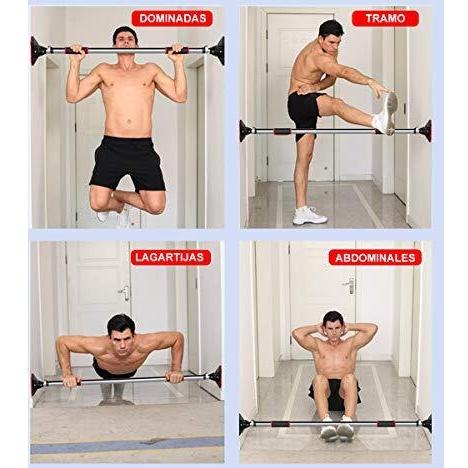 DOMINADAS

TRAMO

LAGARTIJAS

ABDOMINALES